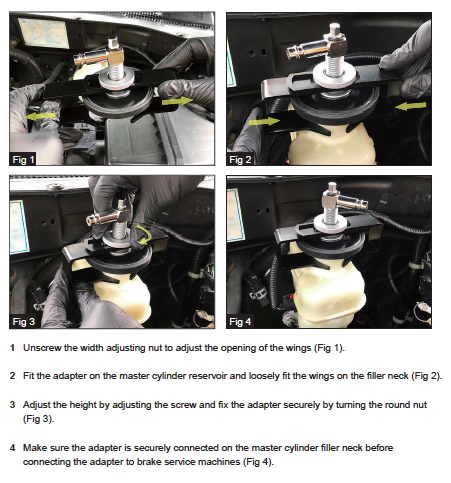 Fig 1

Fig 2

Fig 3

Fig 4

1 Unscrew the width adjusting nut to adjust the opening of the wings (Fig 1).

2 Fit the adapter on the master cylinder reservoir and loosely fit the wings on the filler neck (Fig 2).

3 Adjust the height by adjusting the screw and fix the adapter securely by turning the round nut (Fig 3).

4 Make sure the adapter is securely connected on the master cylinder filler neck before connecting the adapter to brake service machines (Fig 4).